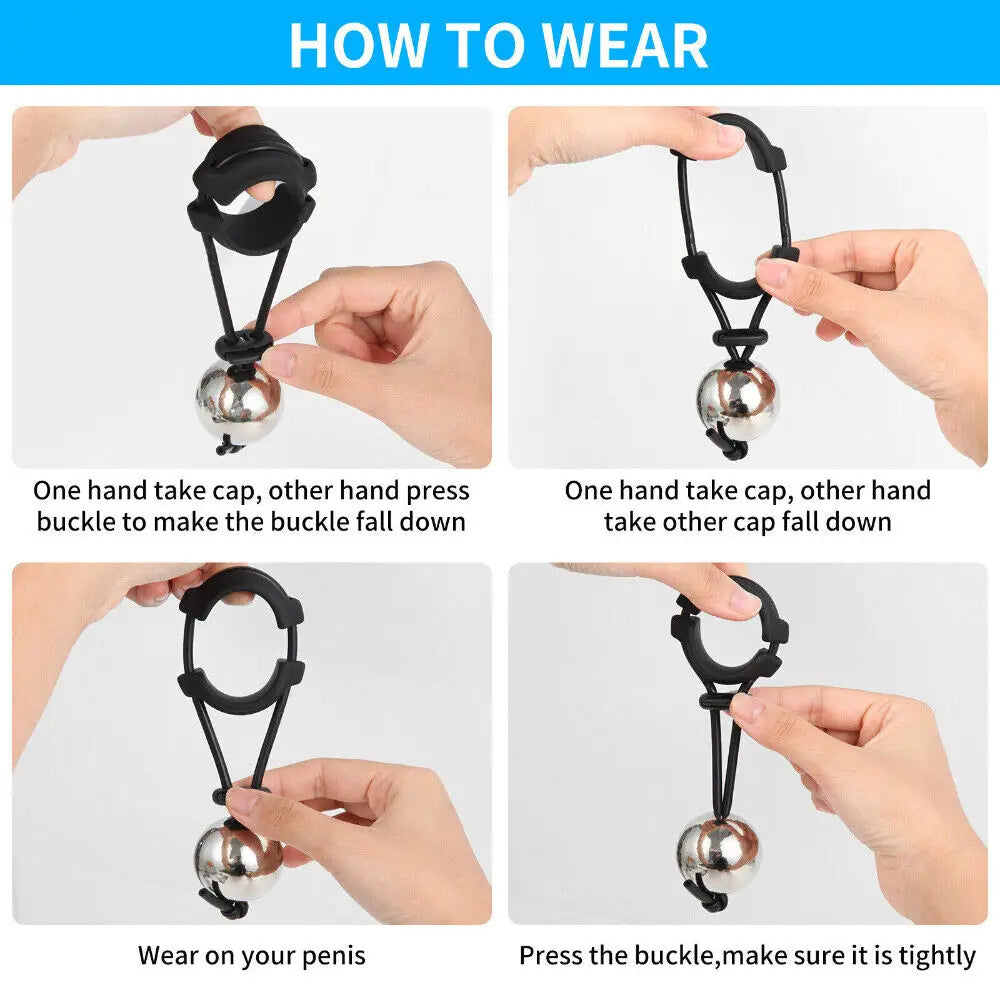 HOW TO WEAR

One hand take cap, other hand press buckle to make the buckle fall down

One hand take cap, other hand take other cap fall down

Wear on your penis

Press the buckle,make sure it is tightly