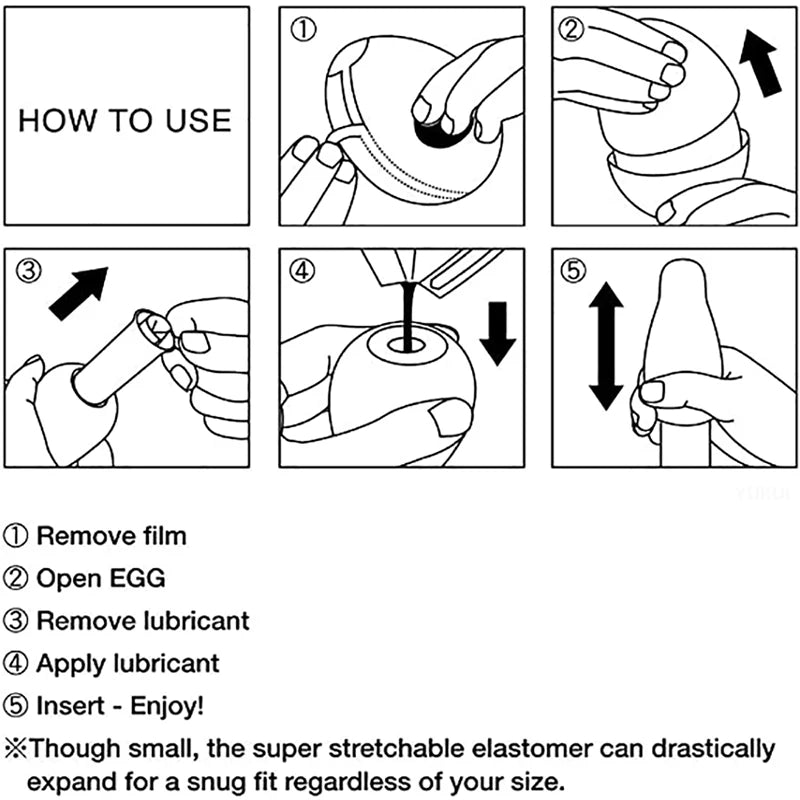 HOW TO USE

①

②

③

④

⑤

YOKUI

① Remove film

② Open EGG

③ Remove lubricant

④ Apply lubricant

⑤ Insert - Enjoy!

※Though small, the super stretchable elastomer can drastically expand for a snug fit regardless of your size.